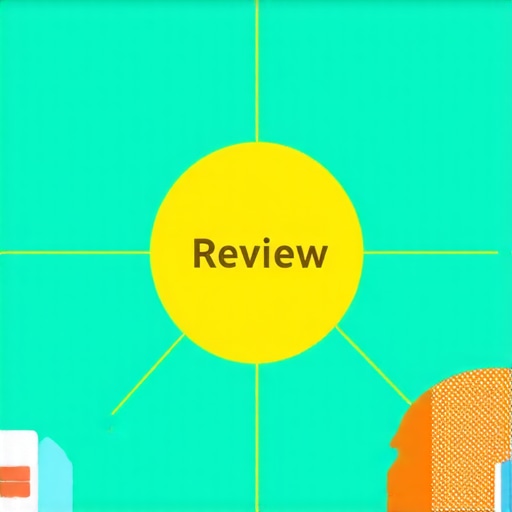 Review